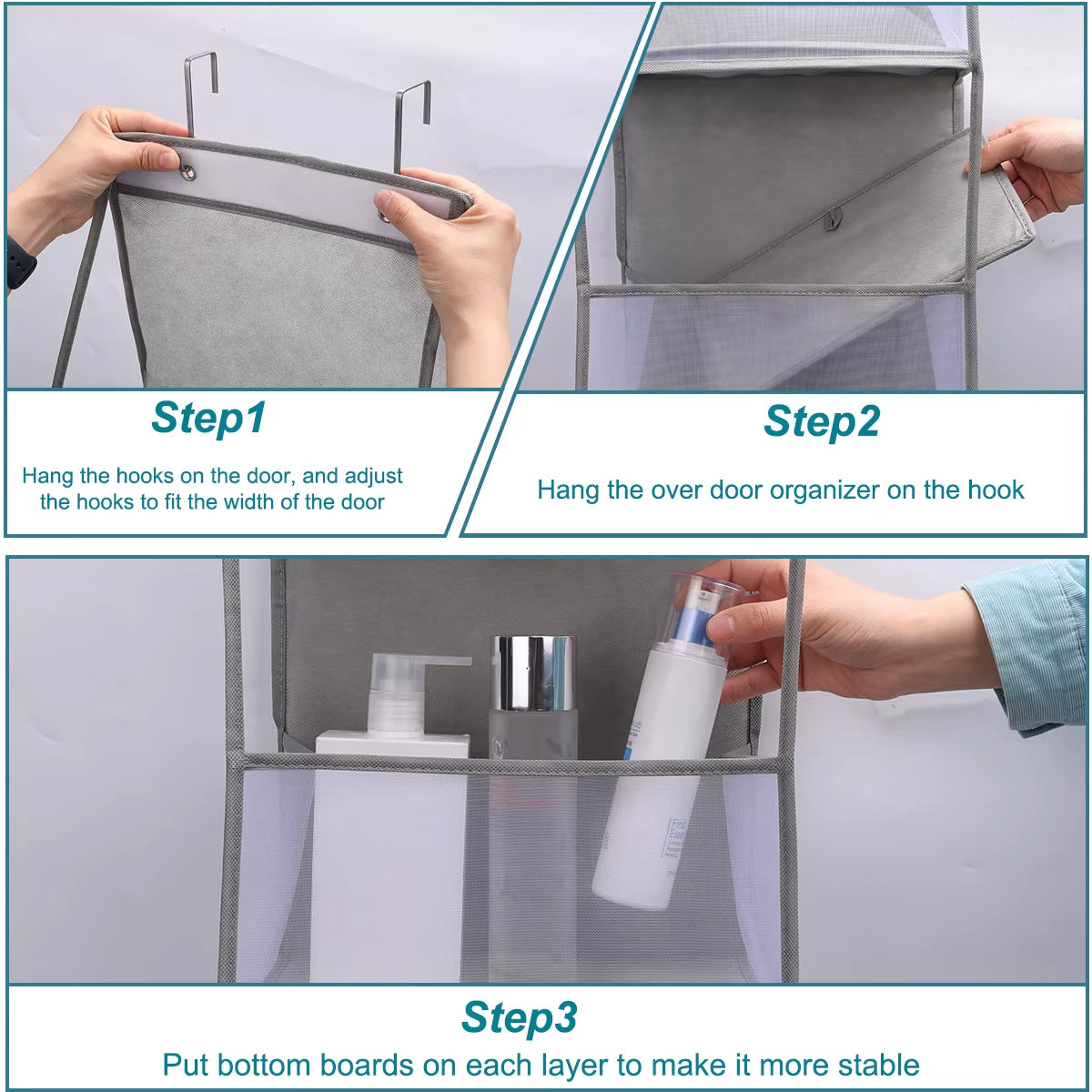 Step1

Hang the hooks on the door, and adjust the hooks to fit the width of the door

Step2

Hang the over door organizer on the hook

Step3

Put bottom boards on each layer to make it more stable